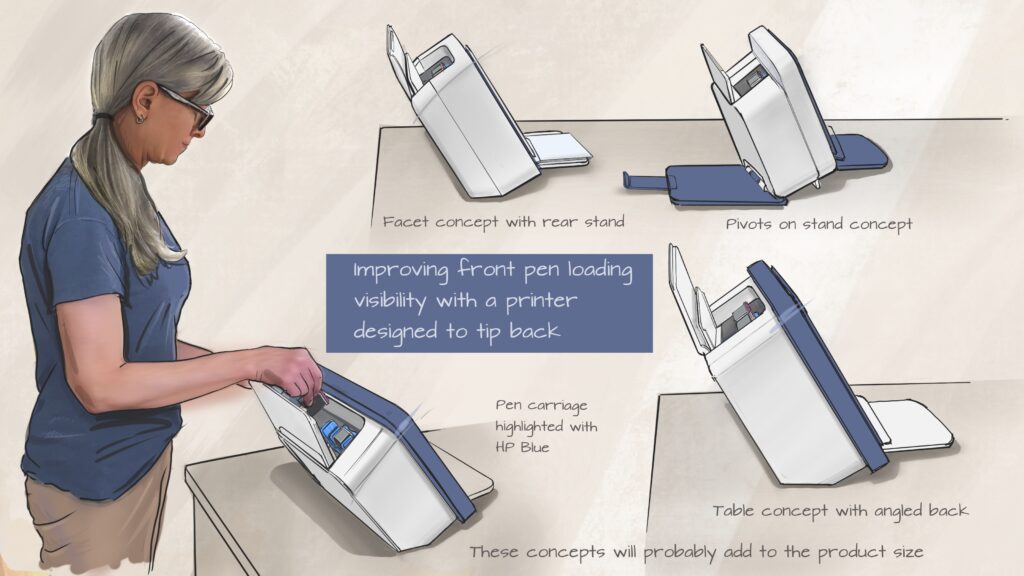 Facet concept with rear stand

Pivots on stand concept

Improving front pen loading visibility with a printer designed to tip back

Pen carriage highlighted with HP Blue

Table concept with angled back

These concepts will probably add to the product size