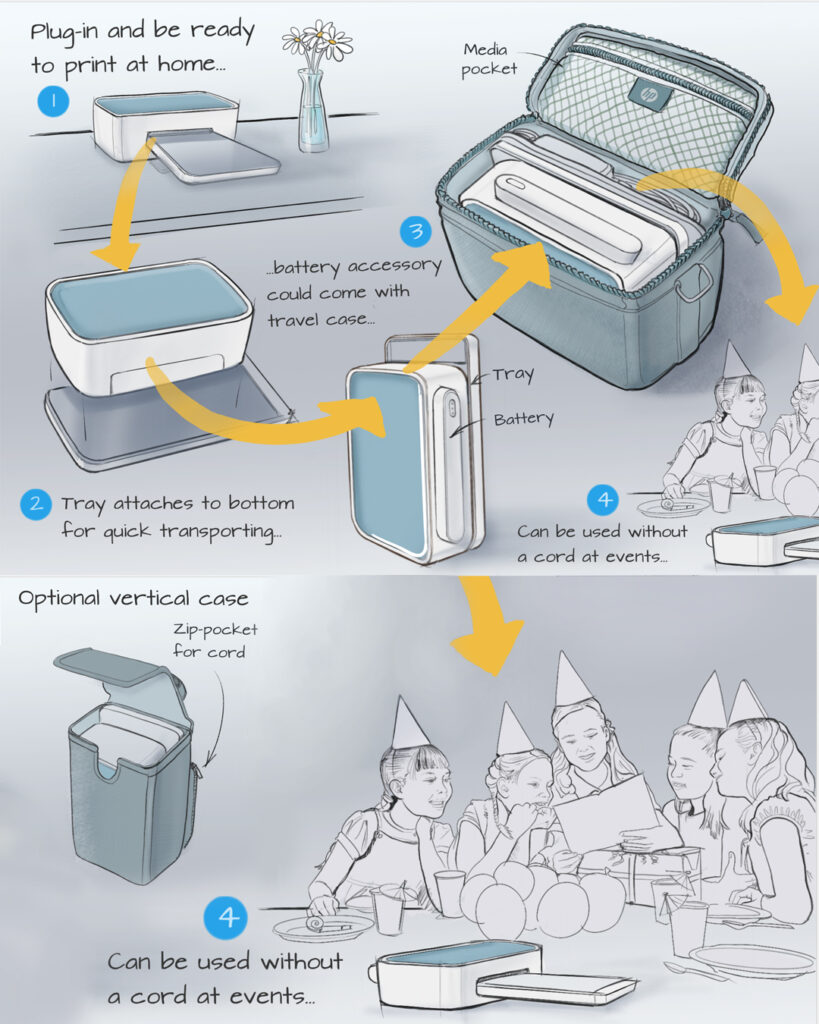 Plug-in and be ready to print at home...

1

Media pocket

hp

3

...battery accessory could come with travel case...

Tray

Battery

2 Tray attaches to bottom for quick transporting...

4 Can be used without a cord at events...

Optional vertical case

Zip-pocket for cord

4

Can be used without a cord at events...